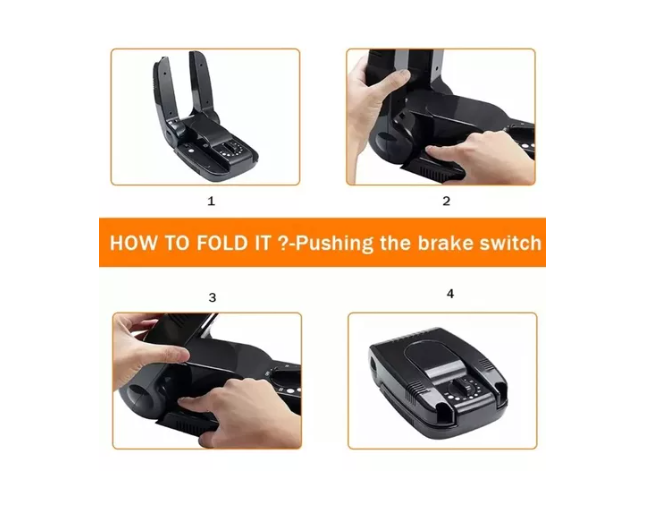 1

2

HOW TO FOLD IT ?-Pushing the brake switch

3

4