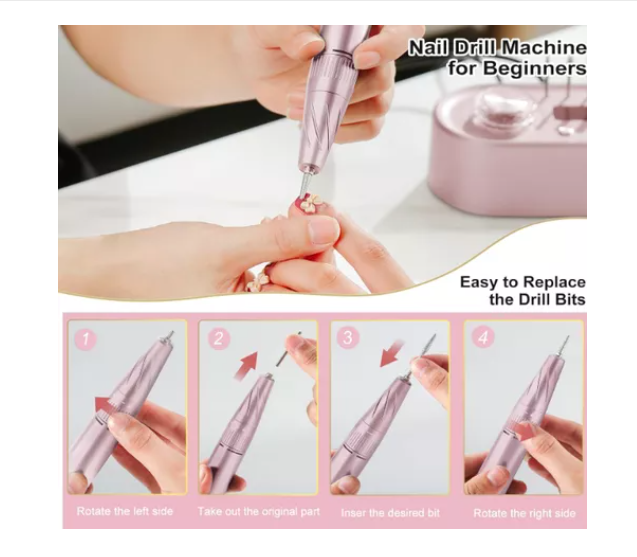 Nail Drill Machine for Beginners

Easy to Replace the Drill Bits

1
Rotate the left side

2
Take out the original part

3
Inser the desired bit

4
Rotate the right side