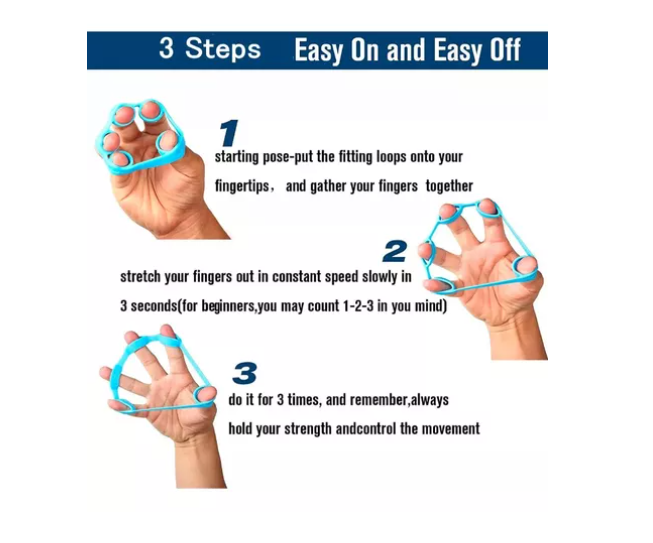 3 Steps Easy On and Easy Off

1
starting pose-put the fitting loops onto your fingertips， and gather your fingers together

2
stretch your fingers out in constant speed slowly in 3 seconds(for beginners,you may count 1-2-3 in you mind)

3
do it for 3 times, and remember,always hold your strength andcontrol the movement