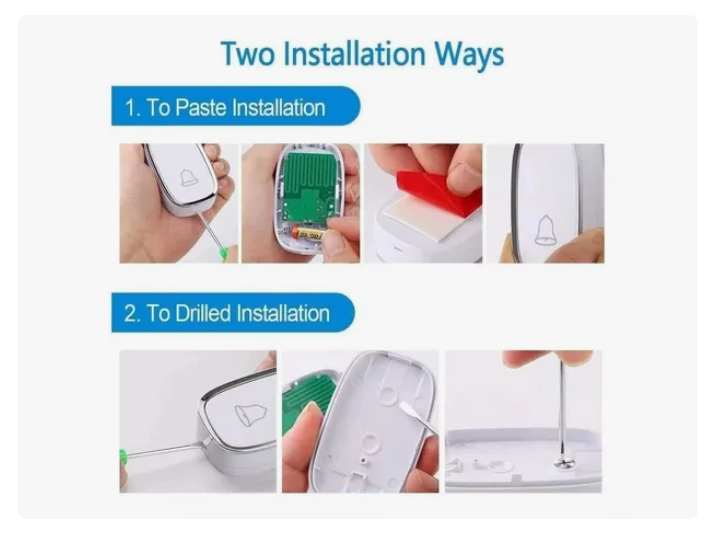 Two Installation Ways

1. To Paste Installation

2. To Drilled Installation