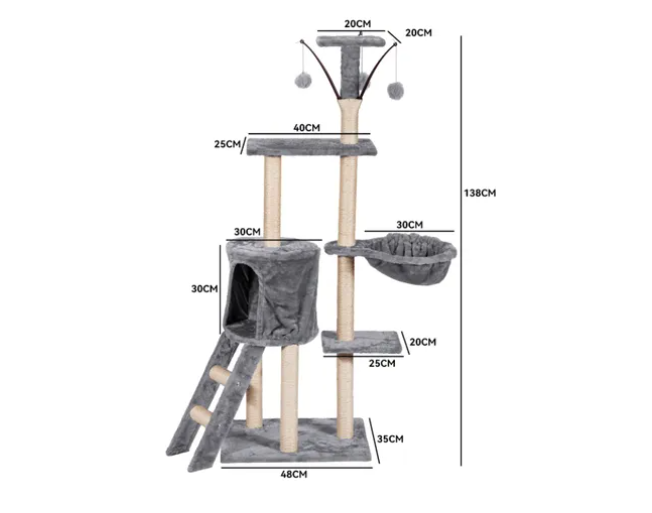 20CM
20CM
40CM
25CM
138CM
30CM
30CM
30CM
20CM
25CM
35CM
48CM