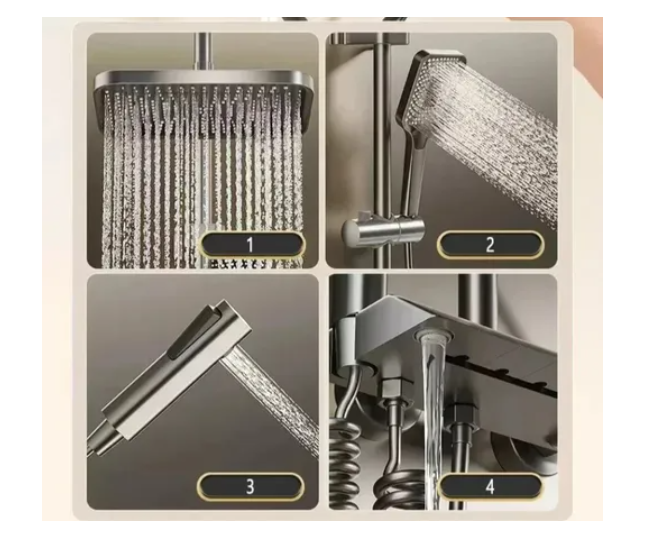 1

2

3

4