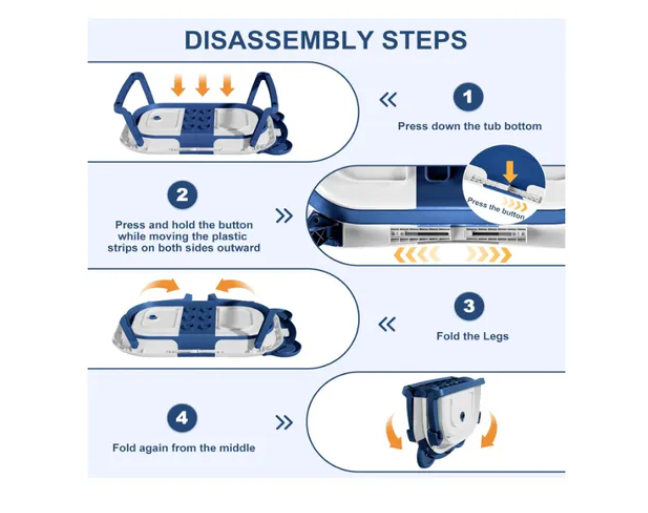 DISASSEMBLY STEPS

1

Press down the tub bottom

2

Press and hold the button while moving the plastic strips on both sides outward

Press the button

3

Fold the Legs

4

Fold again from the middle