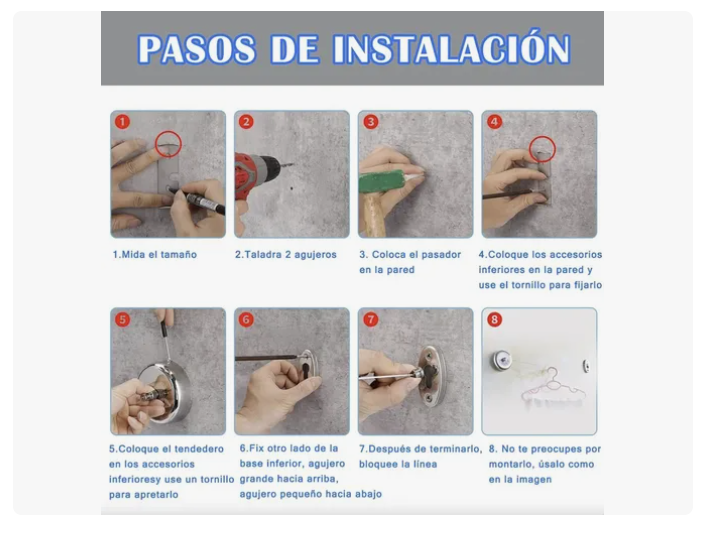 PASOS DE INSTALACIÓN

1

2

3

4

1.Mida el tamaño

2.Taladra 2 agujeros

3. Coloca el pasador en la pared

4.Coloque los accesorios inferiores en la pared y use el tornillo para fijarlo

5

6

7

8

5.Coloque el tendedero en los accesorios inferioresy use un tornillo para apretarlo

6.Fix otro lado de la base inferior, agujero grande hacia arriba, agujero pequeño hacia abajo

7.Después de terminarlo, bloquee la línea

8. No te preocupes por montarlo, úsalo como en la imagen