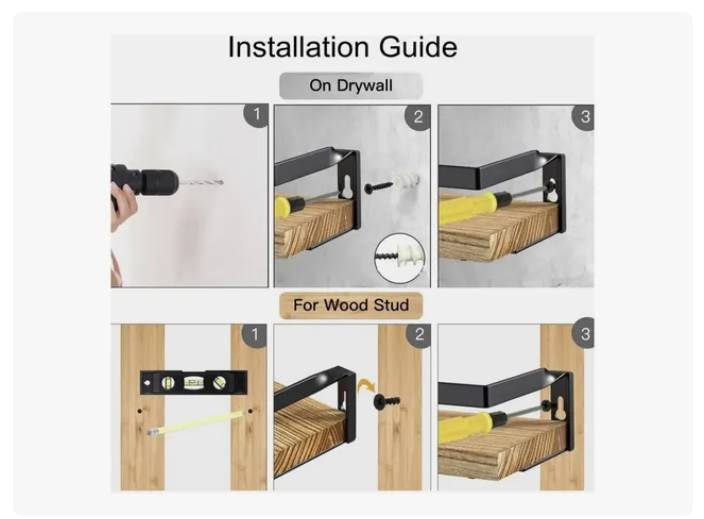 Installation Guide

On Drywall

1

2

3

For Wood Stud

1

2

3