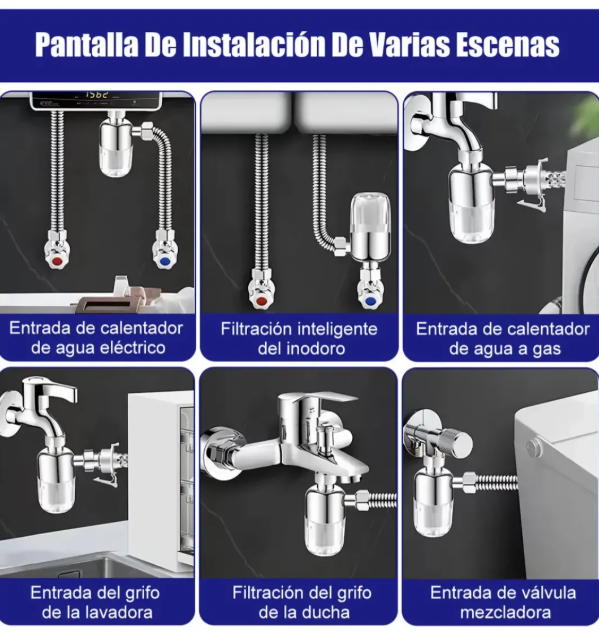 Pantalla De Instalación De Varias Escenas

1562

Entrada de calentador de agua eléctrico

Filtración inteligente del inodoro

Entrada de calentador de agua a gas

Entrada del grifo de la lavadora

Filtración del grifo de la ducha

Entrada de válvula mezcladora