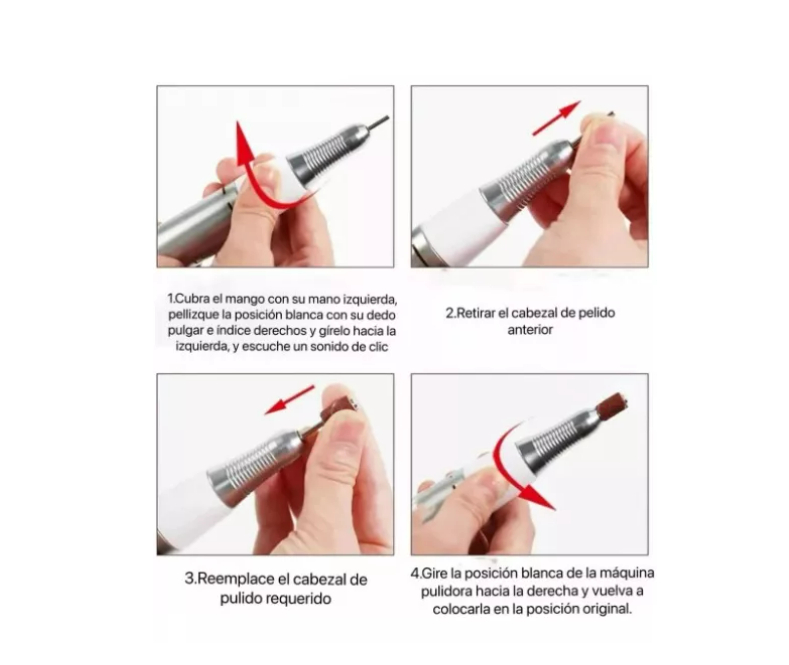 1.Cubra el mango con su mano izquierda, pellizque la posición blanca con su dedo pulgar e índice derechos y gírelo hacia la izquierda, y escuche un sonido de clic

2.Retirar el cabezal de pelido anterior

3.Reemplace el cabezal de pulido requerido

4.Gire la posición blanca de la máquina pulidora hacia la derecha y vuelva a colocarla en la posición original.