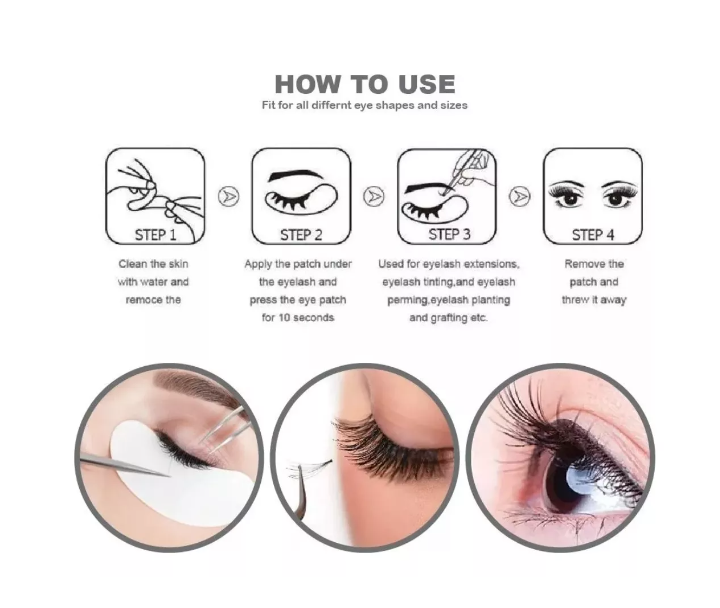 HOW TO USE

Fit for all differnt eye shapes and sizes

STEP 1

STEP 2

STEP 3

STEP 4

Clean the skin with water and remoce the

Apply the patch under the eyelash and press the eye patch for 10 seconds

Used for eyelash extensions, eyelash tinting,and eyelash perming,eyelash planting and grafting etc.

Remove the patch and threw it away