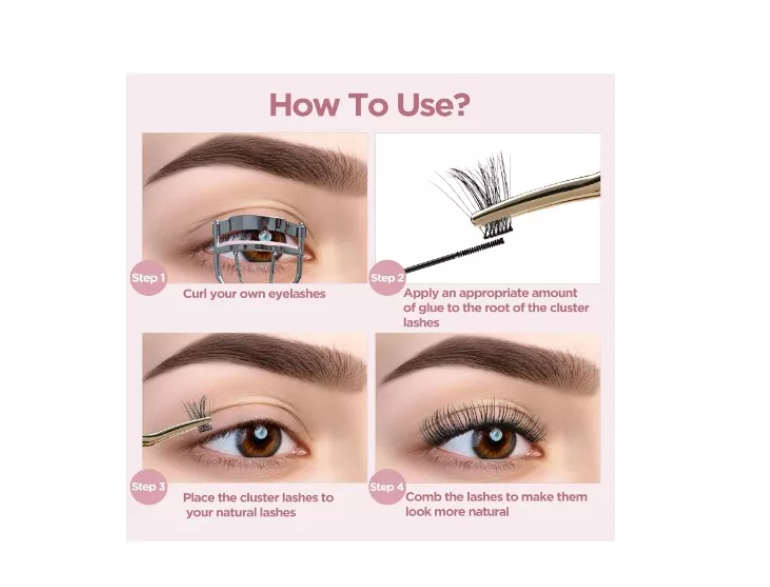 How To Use?

Step 1
Curl your own eyelashes

Step 2
Apply an appropriate amount of glue to the root of the cluster lashes

Step 3
Place the cluster lashes to your natural lashes

Step 4
Comb the lashes to make them look more natural