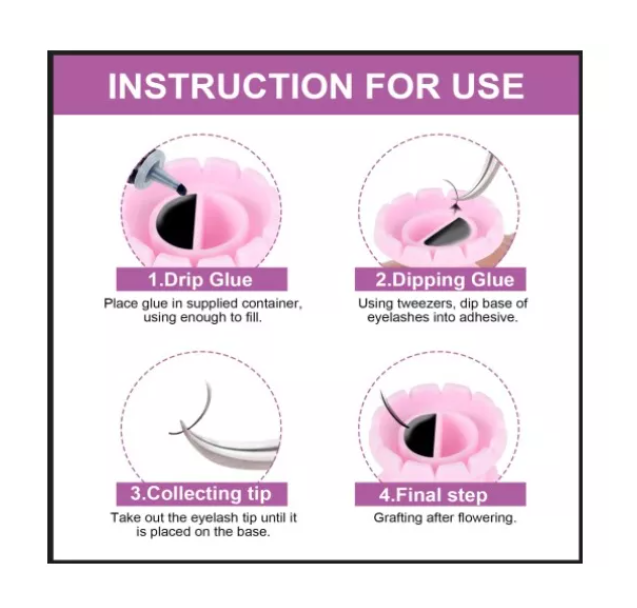 INSTRUCTION FOR USE

1.Drip Glue
Place glue in supplied container, using enough to fill.

2.Dipping Glue
Using tweezers, dip base of eyelashes into adhesive.

3.Collecting tip
Take out the eyelash tip until it is placed on the base.

4.Final step
Grafting after flowering.