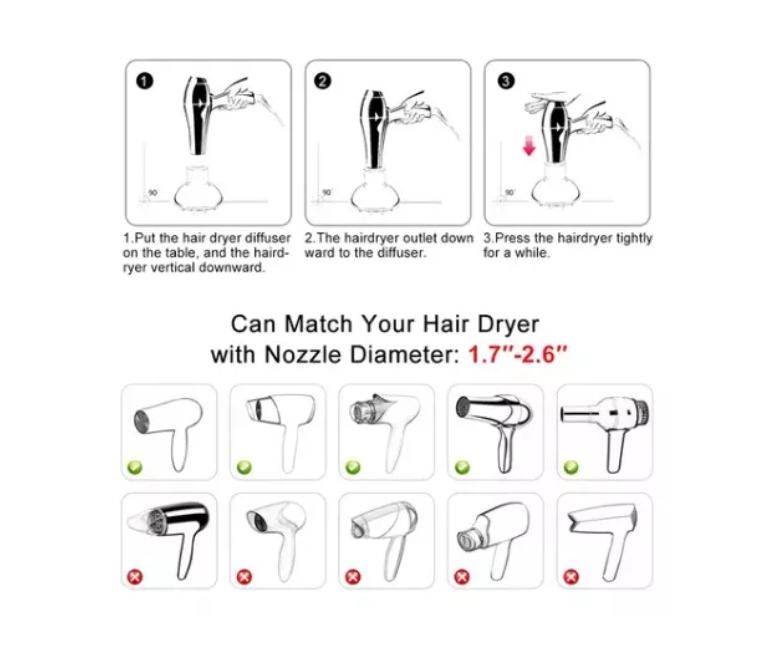 1

90°

2

90°

3

90°

1.Put the hair dryer diffuser on the table, and the hairdryer vertical downward.

2.The hairdryer outlet down ward to the diffuser.

3.Press the hairdryer tightly for a while.

Can Match Your Hair Dryer with Nozzle Diameter: 1.7"-2.6"