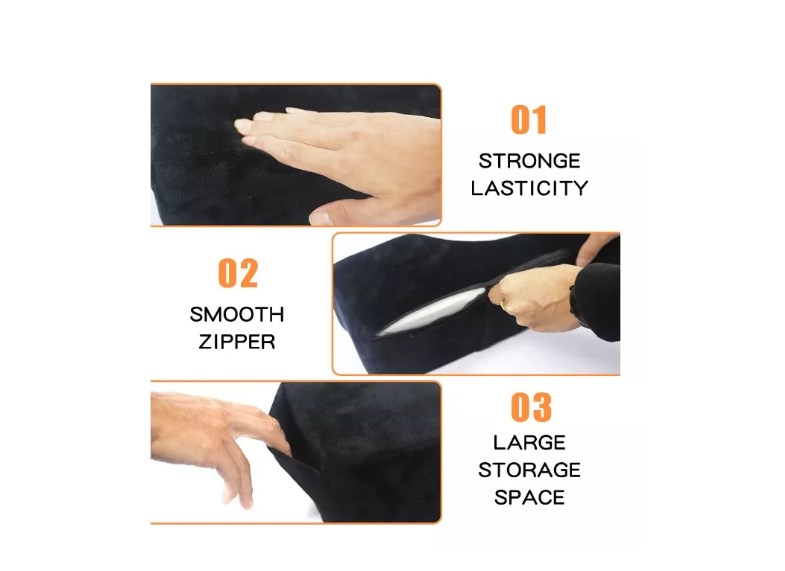 01

STRONGE LASTICITY

02

SMOOTH ZIPPER

03

LARGE STORAGE SPACE