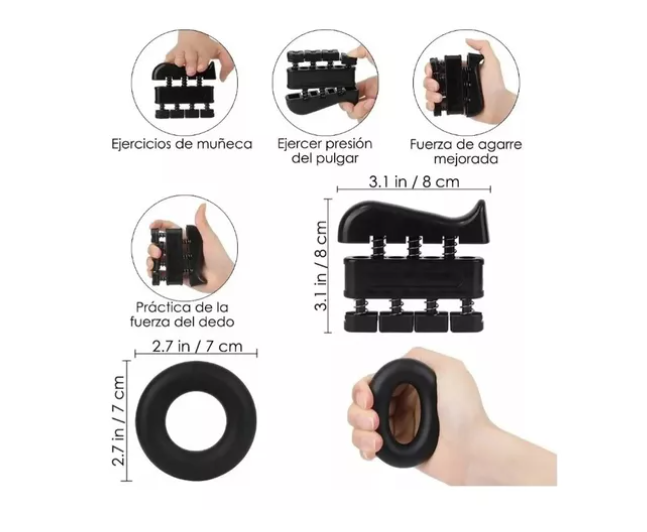 Ejercicios de muñeca

Ejercer presión del pulgar

Fuerza de agarre mejorada

3.1 in / 8 cm

3.1 in / 8 cm

Práctica de la fuerza del dedo

2.7 in / 7 cm

2.7 in / 7 cm