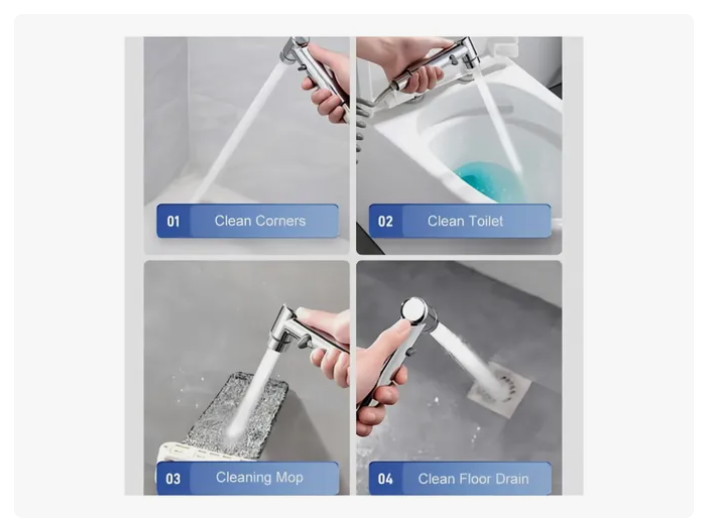 01 Clean Corners

02 Clean Toilet

03 Cleaning Mop

04 Clean Floor Drain