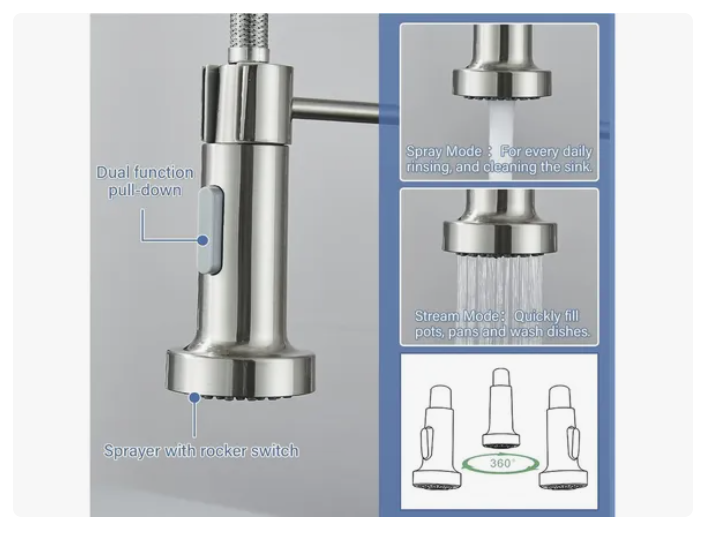 Dual function pull-down

Sprayer with rocker switch

Spray Mode : For every daily rinsing, and cleaning the sink.

Stream Mode : Quickly fill pots, pans and wash dishes.

360°