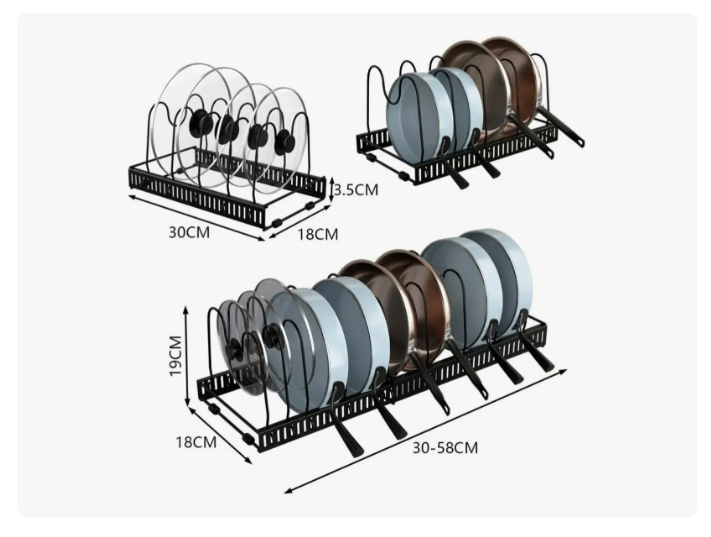 3.5CM
30CM
18CM
19CM
18CM
30-58CM