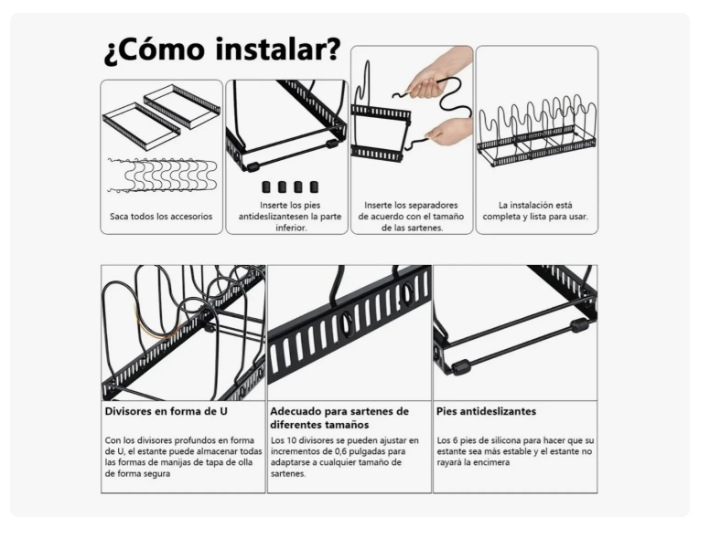 ¿Cómo instalar?

Saca todos los accesorios

Inserte los pies antideslizantesen la parte inferior.

Inserte los separadores de acuerdo con el tamaño de las sartenes.

La instalación está completa y lista para usar.

Divisores en forma de U

Con los divisores profundos en forma de U, el estante puede almacenar todas las formas de manijas de tapa de olla de forma segura

Adecuado para sartenes de diferentes tamaños

Los 10 divisores se pueden ajustar en incrementos de 0,6 pulgadas para adaptarse a cualquier tamaño de sartenes.

Pies antideslizantes

Los 6 pies de silicona para hacer que su estante sea más estable y el estante no rayará la encimera