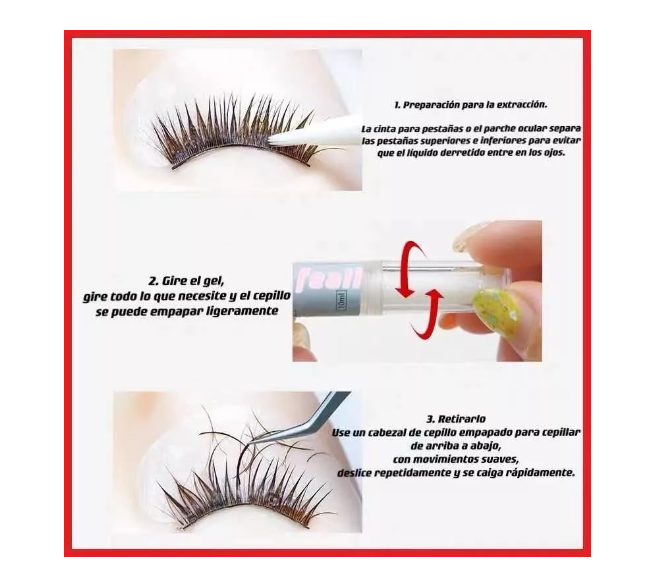 1. Preparación para la extracción.

La cinta para pestañas o el parche ocular separa las pestañas superiores e inferiores para evitar que el líquido derretido entre en los ojos.

2. Gire el gel, gire todo lo que necesite y el cepillo se puede empapar ligeramente

feall

10ml

3. Retirarlo
Use un cabezal de cepillo empapado para cepillar de arriba a abajo, con movimientos suaves, deslice repetidamente y se caiga rápidamente.