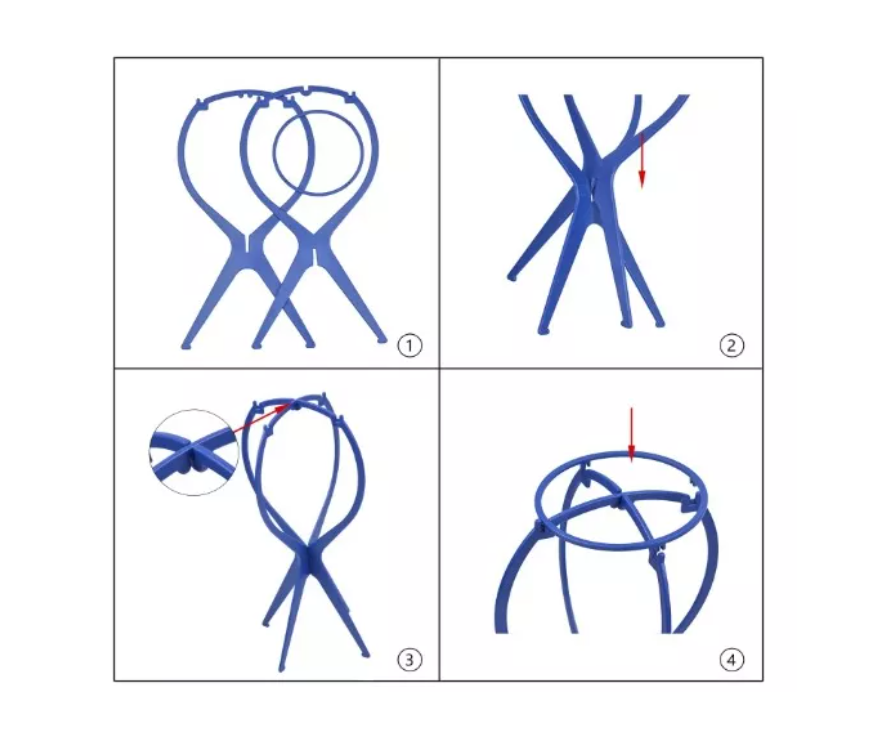 ①

②

③

④