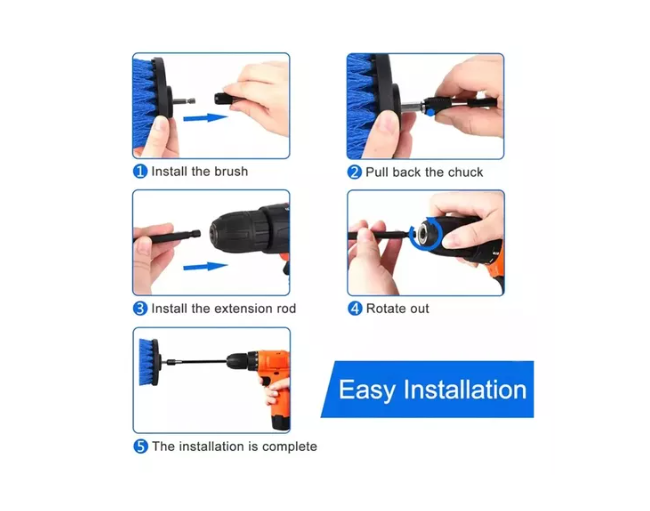 1 Install the brush

2 Pull back the chuck

3 Install the extension rod

4 Rotate out

5 The installation is complete

Easy Installation